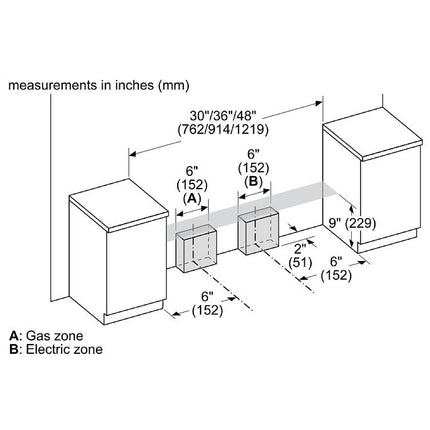 measurements in inches (mm)

30"/36"/48"
(762/914/1219)

6"
(152)
(A)

6"
(152)
(B)

9" (229)

2"
(51)

6"
(152)

6"
(152)

A: Gas zone
B: Electric zone